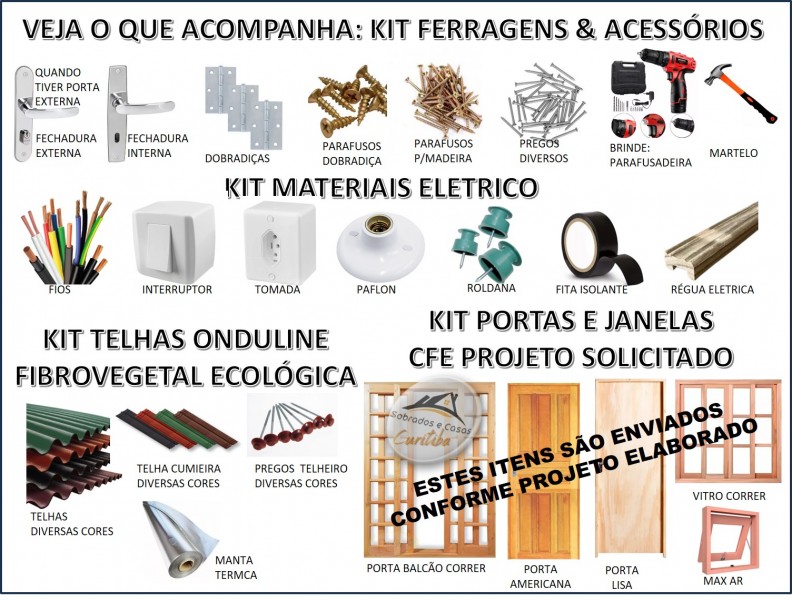 VEJA O QUE ACOMPANHA: KIT FERRAGENS & ACESSÓRIOS

QUANDO TIVER PORTA EXTERNA

FECHADURA EXTERNA

FECHADURA INTERNA

DOBRADIÇAS

PARAFUSOS DOBRADIÇA

PARAFUSOS P/MADEIRA

PREGOS DIVERSOS

BRINDE: PARAFUSADEIRA

MARTELO

KIT MATERIAIS ELETRICO

FIOS

INTERRUPTOR

TOMADA

PAFLON

ROLDANA

FITA ISOLANTE

RÉGUA ELETRICA

KIT TELHAS ONDULINE FIBROVEGETAL ECOLÓGICA

TELHAS DIVERSAS CORES

TELHA CUMIEIRA DIVERSAS CORES

PREGOS TELHEIRO DIVERSAS CORES

MANTA TERMCA

KIT PORTAS E JANELAS CFE PROJETO SOLICITADO

Sobrados e Casas Curitiba

ESTES ITENS SÃO ENVIADOS CONFORME PROJETO ELABORADO

PORTA BALCÃO CORRER

PORTA AMERICANA

PORTA LISA

VITRO CORRER

MAX AR